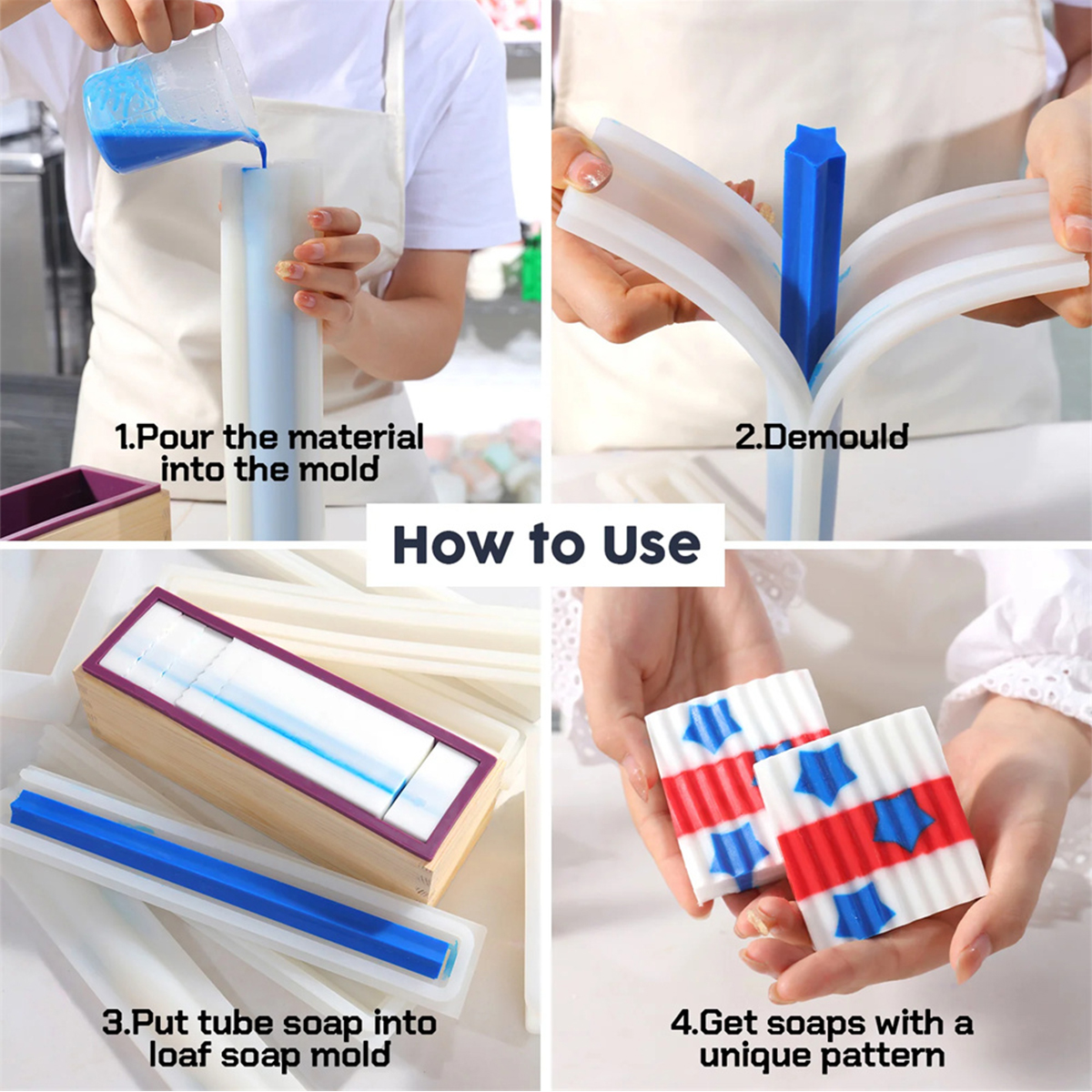 1.Pour the material into the mold

2.Demould

How to Use

3.Put tube soap into loaf soap mold

4.Get soaps with a unique pattern